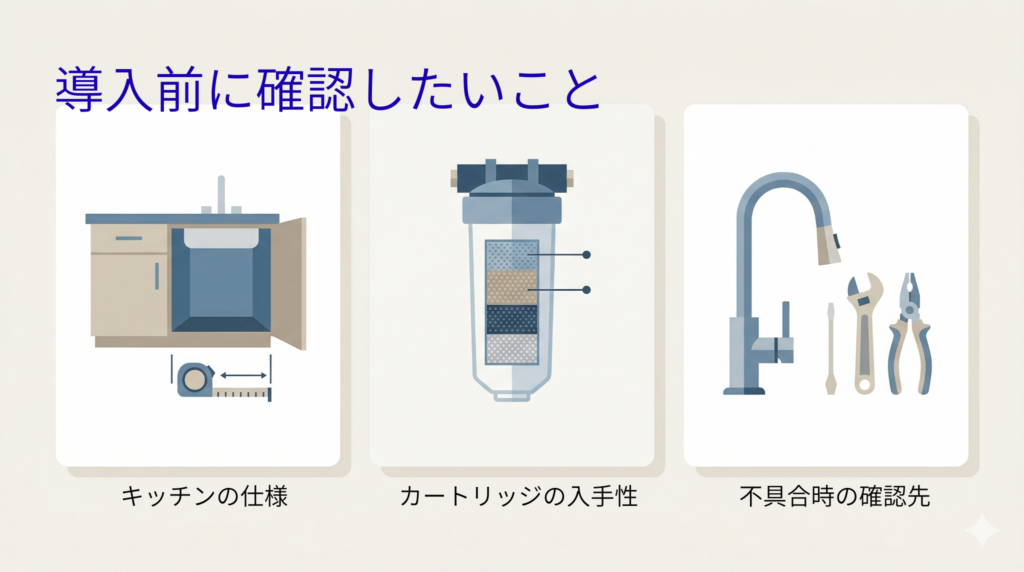 導入前に確認したいこと

キッチンの仕様

カートリッジの入手性

不具合時の確認先